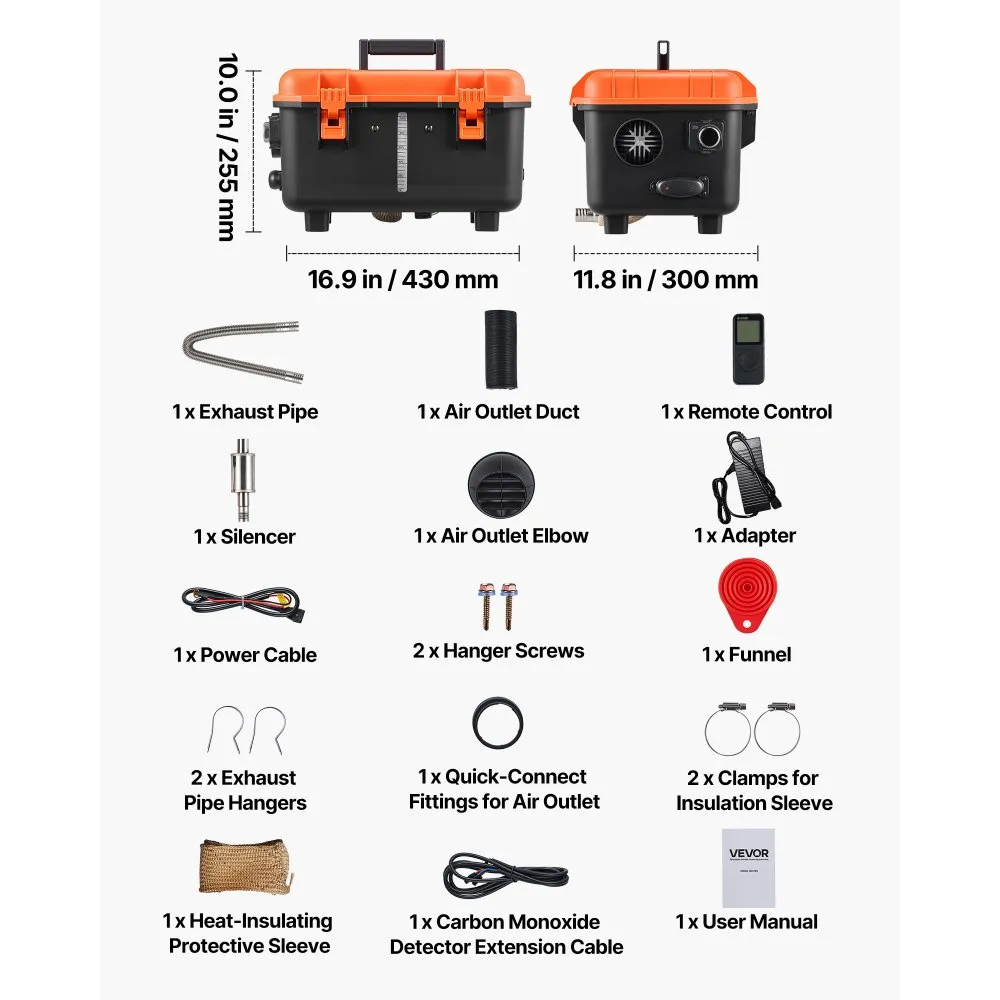 10.0 in / 255 mm

16.9 in / 430 mm

11.8 in / 300 mm

1 x Exhaust Pipe

1 x Air Outlet Duct

1 x Remote Control

1 x Silencer

1 x Air Outlet Elbow

1 x Adapter

1 x Power Cable

2 x Hanger Screws

1 x Funnel

2 x Exhaust Pipe Hangers

1 x Quick-Connect Fittings for Air Outlet

2 x Clamps for Insulation Sleeve

1 x Heat-Insulating Protective Sleeve

1 x Carbon Monoxide Detector Extension Cable

VEVOR

1 x User Manual