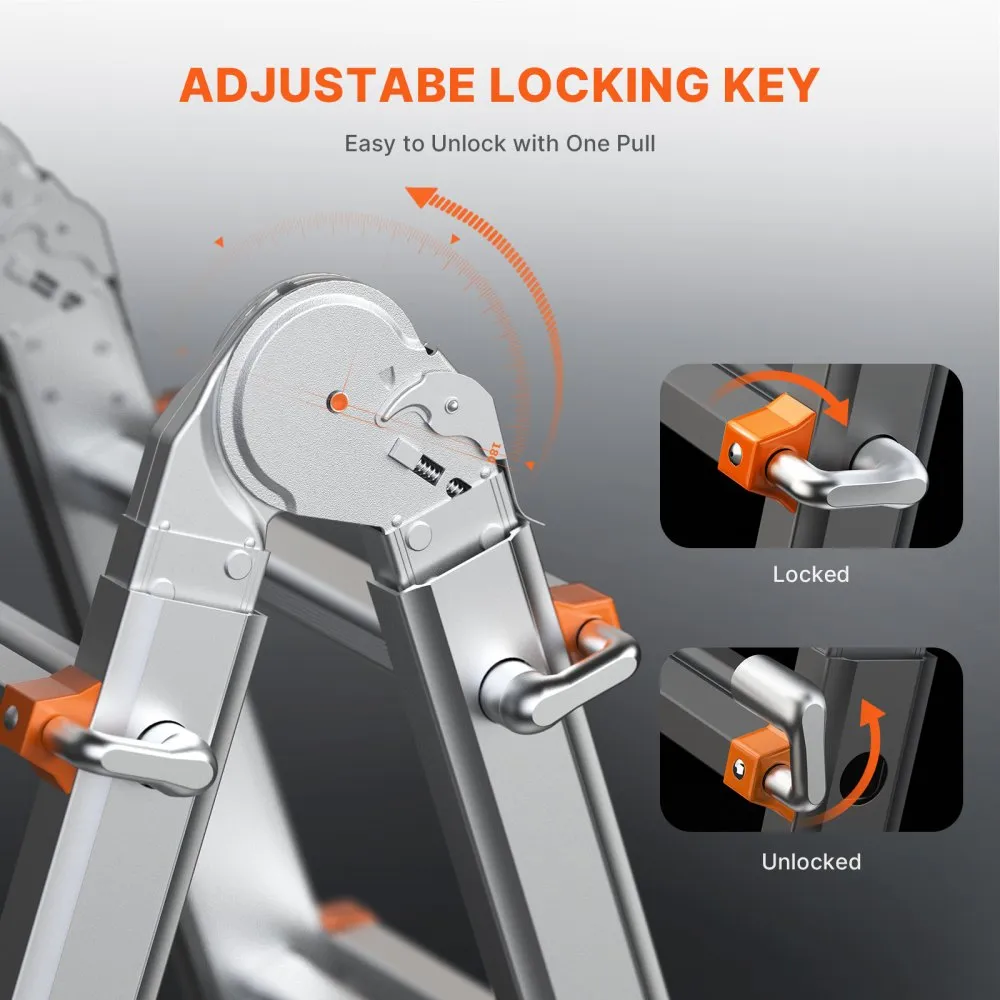 ADJUSTABE LOCKING KEY

Easy to Unlock with One Pull

Locked

Unlocked