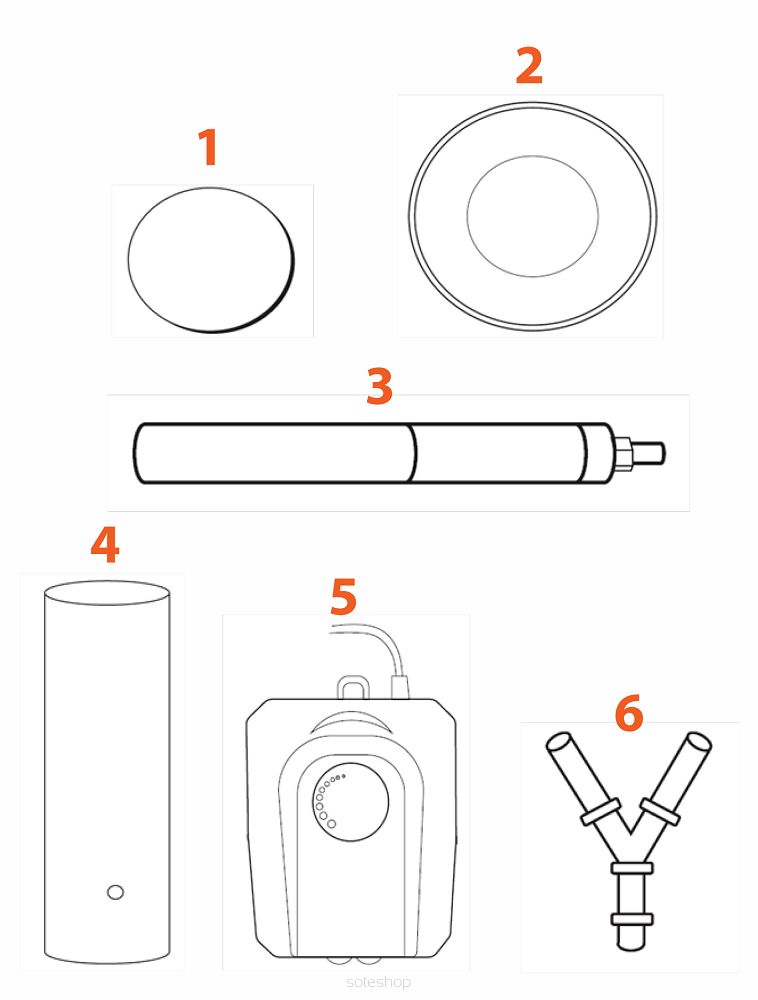 1

2

3

4

5

6

soteshop