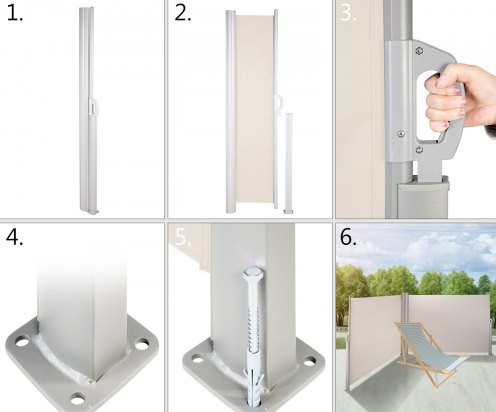 1.

2.

3.

4.

5.

6.