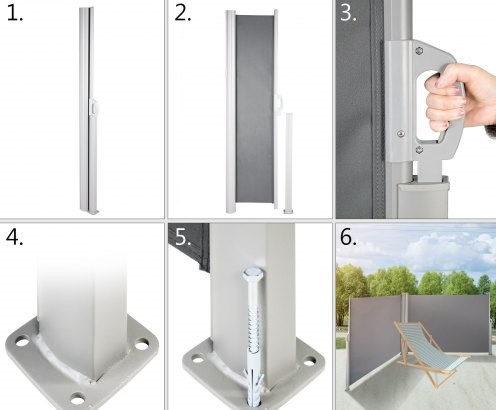 1.
2.
3.
4.
5.
6.