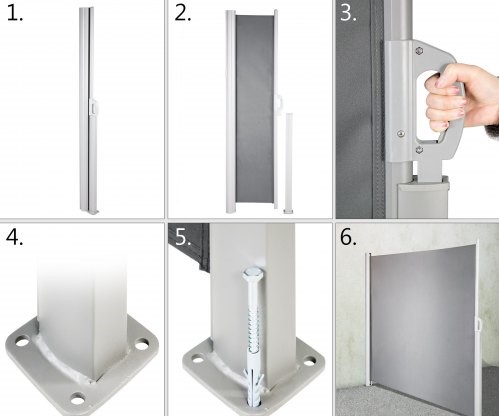 1.

2.

3.

4.

5.

6.