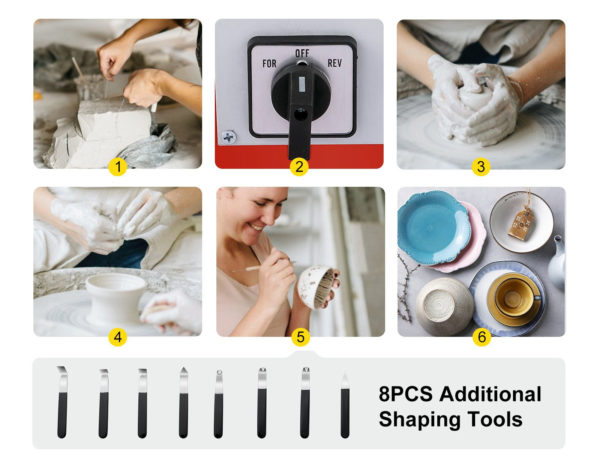 1

FOR OFF REV

2

3

4

5

6

8PCS Additional Shaping Tools