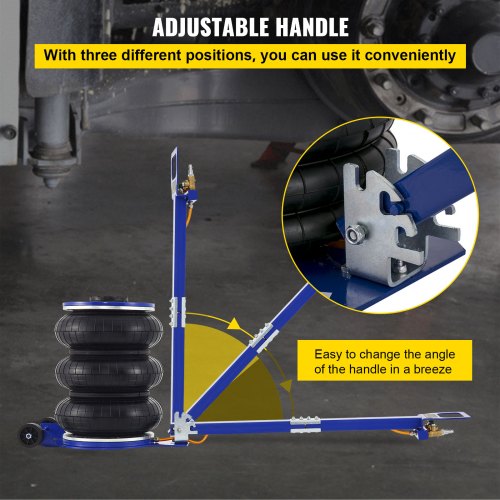 ADJUSTABLE HANDLE

With three different positions, you can use it conveniently

Easy to change the angle of the handle in a breeze