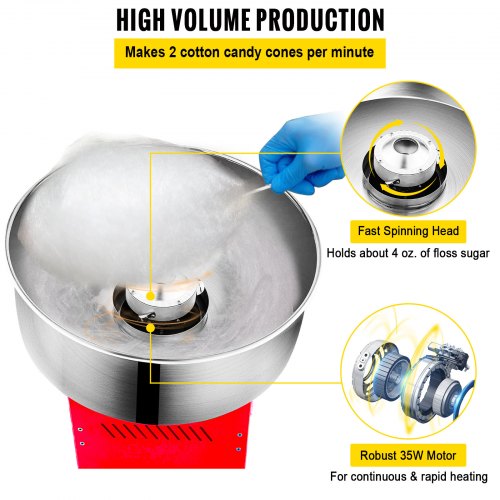 HIGH VOLUME PRODUCTION

Makes 2 cotton candy cones per minute

Fast Spinning Head

Holds about 4 oz. of floss sugar

Robust 35W Motor

For continuous & rapid heating