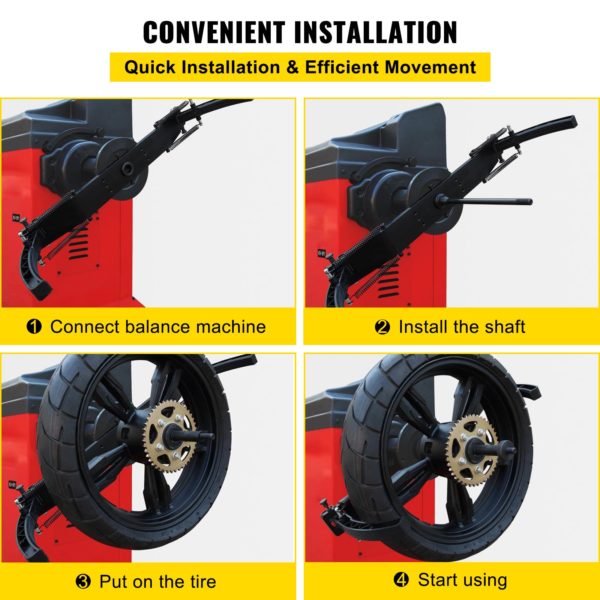 CONVENIENT INSTALLATION
Quick Installation & Efficient Movement

❶ Connect balance machine

❷ Install the shaft

❸ Put on the tire

❹ Start using