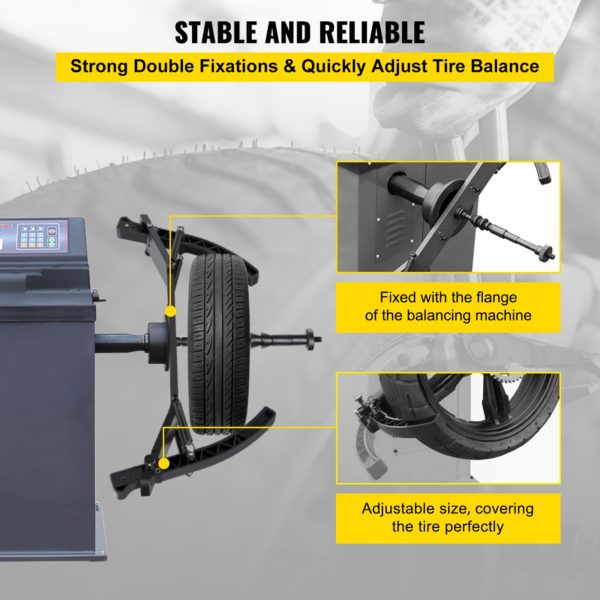 STABLE AND RELIABLE

Strong Double Fixations & Quickly Adjust Tire Balance

Fixed with the flange of the balancing machine

Adjustable size, covering the tire perfectly