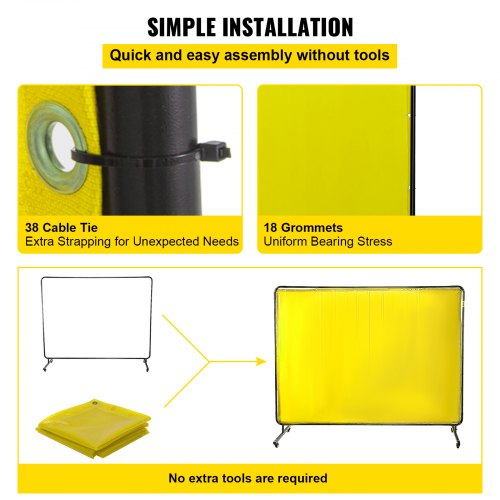 SIMPLE INSTALLATION

Quick and easy assembly without tools

38 Cable Tie
Extra Strapping for Unexpected Needs

18 Grommets
Uniform Bearing Stress

No extra tools are required