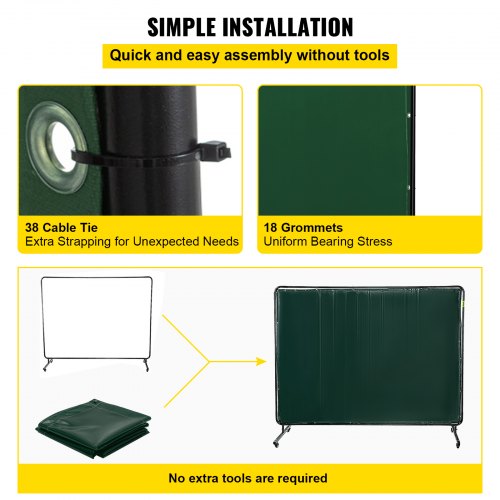 SIMPLE INSTALLATION

Quick and easy assembly without tools

38 Cable Tie
Extra Strapping for Unexpected Needs

18 Grommets
Uniform Bearing Stress

No extra tools are required