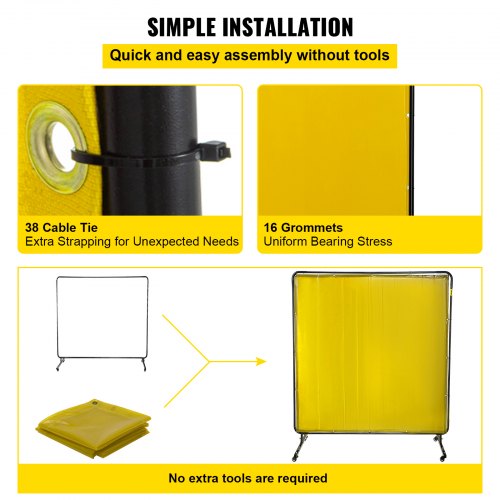 SIMPLE INSTALLATION

Quick and easy assembly without tools

38 Cable Tie
Extra Strapping for Unexpected Needs

16 Grommets
Uniform Bearing Stress

No extra tools are required