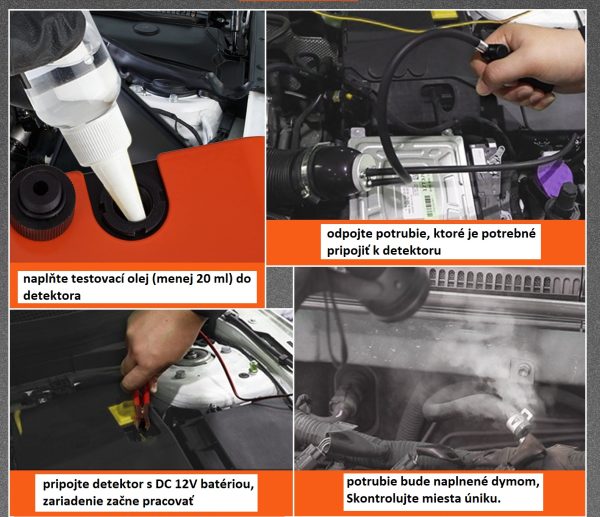 naplňte testovací olej (menej 20 ml) do detektora

odpojte potrubie, ktoré je potrebné pripojiť k detektoru

pripojte detektor s DC 12V batériou, zariadenie začne pracovať

potrubie bude naplnené dymom, Skontrolujte miesta úniku.