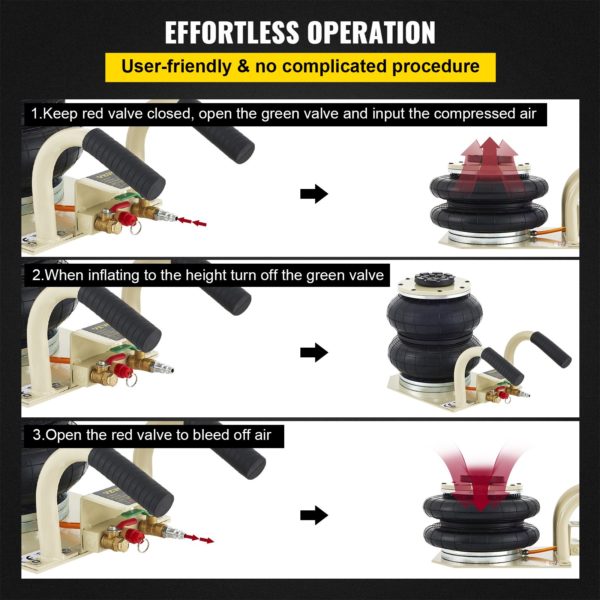 EFFORTLESS OPERATION

User-friendly & no complicated procedure

1.Keep red valve closed, open the green valve and input the compressed air

2.When inflating to the height turn off the green valve

3.Open the red valve to bleed off air