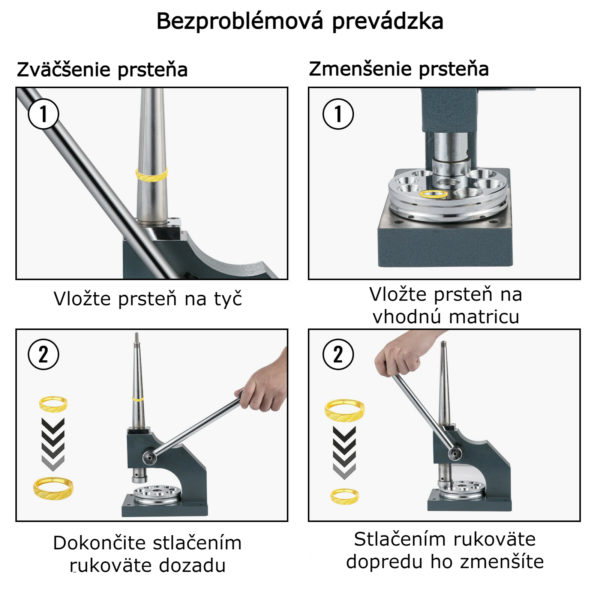 Bezproblémová prevádzka

Zväčšenie prsteňa

1

Vložte prsteň na tyč

2

Dokončite stlačením rukoväte dozadu

Zmenšenie prsteňa

1

Vložte prsteň na vhodnú matricu

2

Stlačením rukoväte dopredu ho zmenšíte